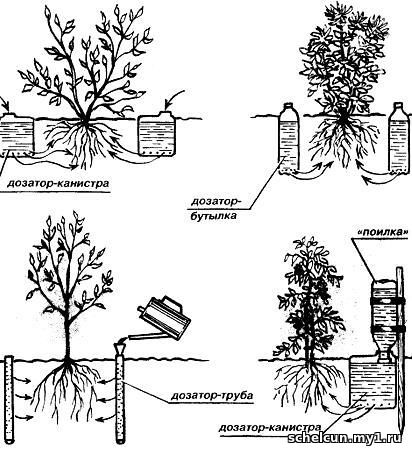 дозатор-канистра

дозатор-бутылка

«поилка»

дозатор-труба

дозатор-канистра

schelcun.my1.ru