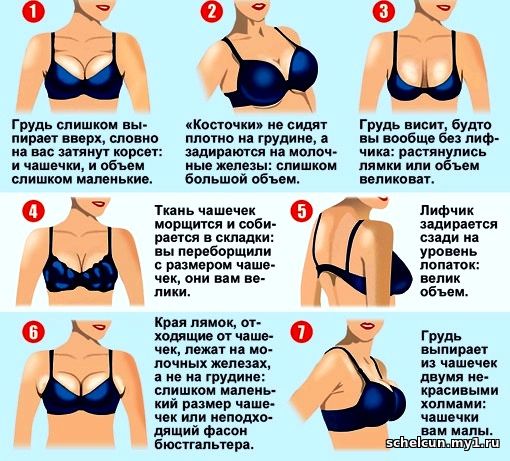 1

Грудь слишком выпирает вверх, словно на вас затянут корсет: и чашечки, и объем слишком маленькие.

2

«Косточки» не сидят плотно на грудине, а задираются на молочные железы: слишком большой объем.

3

Грудь висит, будто вы вообще без лифчика: растянулись лямки или объем великоват.

4

Ткань чашечек морщится и собирается в складки: вы переборщили с размером чашечек, они вам велики.

5

Лифчик задирается сзади на уровень лопаток: велик объем.

6

Края лямок, отходящие от чашечек, лежат на молочных железах, а не на грудине: слишком маленький размер чашечек или неподходящий фасон бюстгальтера.

7

Грудь выпирает из чашечек двумя некрасивыми холмами: чашечки вам малы.

schelcun.my1.ru